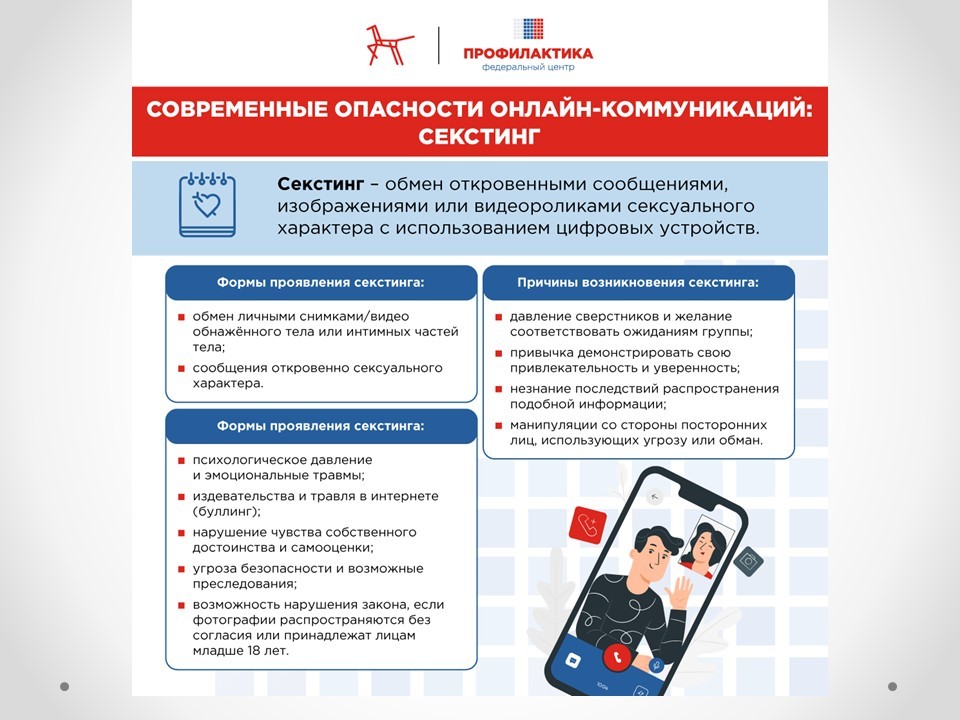 ПРОФИЛАКТИКА
федеральный центр

СОВРЕМЕННЫЕ ОПАСНОСТИ ОНЛАЙН-КОММУНИКАЦИЙ: СЕКСТИНГ

Секстинг – обмен откровенными сообщениями, изображениями или видеороликами сексуального характера с использованием цифровых устройств.

Формы проявления секстинга:

обмен личными снимками/видео обнажённого тела или интимных частей тела;

сообщения откровенно сексуального характера.

Формы проявления секстинга:

психологическое давление и эмоциональные травмы;

издевательства и травля в интернете (буллинг);

нарушение чувства собственного достоинства и самооценки;

угроза безопасности и возможные преследования;

возможность нарушения закона, если фотографии распространяются без согласия или принадлежат лицам младше 18 лет.

Причины возникновения секстинга:

давление сверстников и желание соответствовать ожиданиям группы;

привычка демонстрировать свою привлекательность и уверенность;

незнание последствий распространения подобной информации;

манипуляции со стороны посторонних лиц, использующих угрозу или обман.